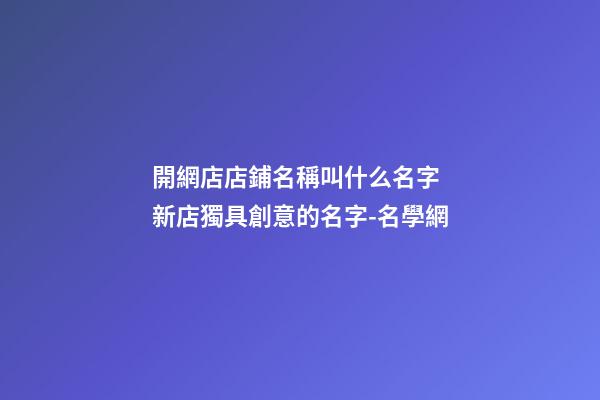 開網店店鋪名稱叫什么名字
新店獨具創意的名字-名學網